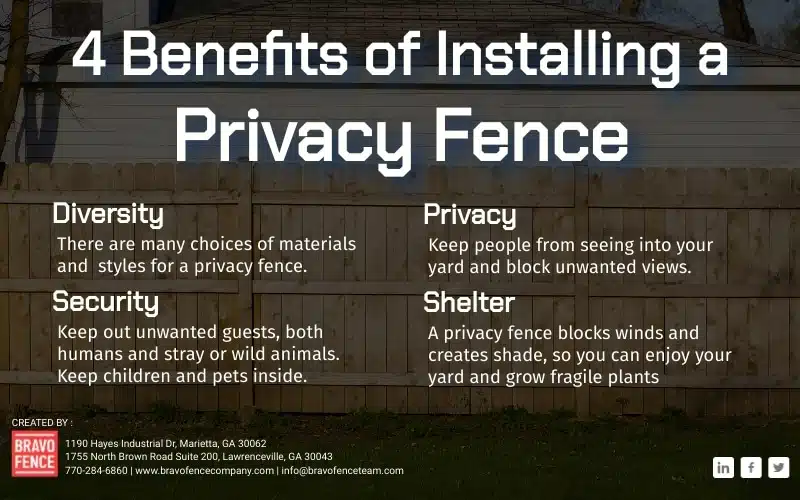 4 Benefits of Installing a Privacy Fence

Diversity
There are many choices of materials and styles for a privacy fence.

Security
Keep out unwanted guests, both humans and stray or wild animals. Keep children and pets inside.

Privacy
Keep people from seeing into your yard and block unwanted views.

Shelter
A privacy fence blocks winds and creates shade, so you can enjoy your yard and grow fragile plants

CREATED BY :
BRAVO FENCE
1190 Hayes Industrial Dr, Marietta, GA 30062
1755 North Brown Road Suite 200, Lawrenceville, GA 30043
770-284-6860 | www.bravofencecompany.com | info@bravofenceteam.com

in f