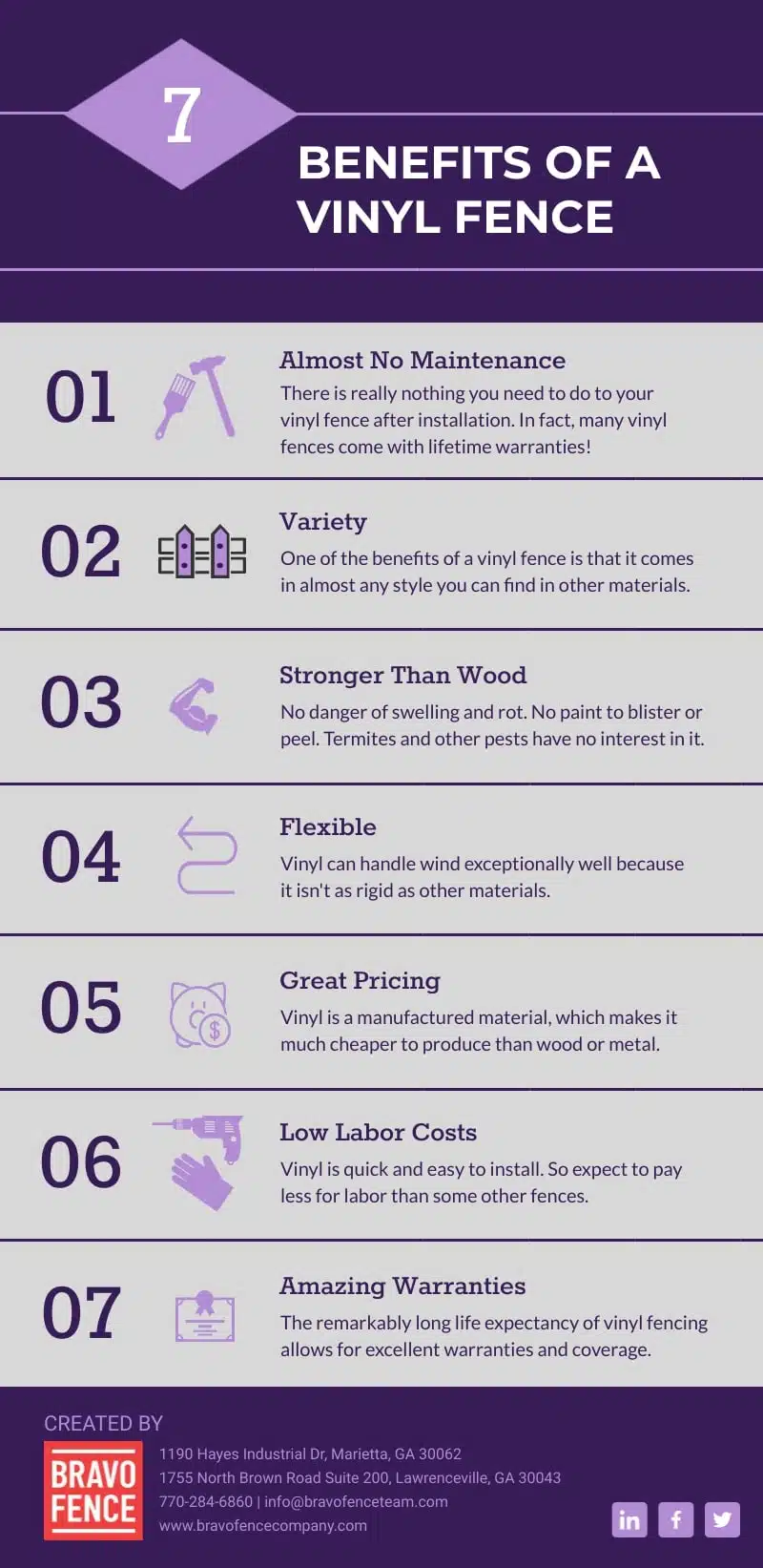 7

BENEFITS OF A VINYL FENCE

01

Almost No Maintenance

There is really nothing you need to do to your vinyl fence after installation. In fact, many vinyl fences come with lifetime warranties!

02

Variety

One of the benefits of a vinyl fence is that it comes in almost any style you can find in other materials.

03

Stronger Than Wood

No danger of swelling and rot. No paint to blister or peel. Termites and other pests have no interest in it.

04

Flexible

Vinyl can handle wind exceptionally well because it isn't as rigid as other materials.

05

Great Pricing

Vinyl is a manufactured material, which makes it much cheaper to produce than wood or metal.

06

Low Labor Costs

Vinyl is quick and easy to install. So expect to pay less for labor than some other fences.

07

Amazing Warranties

The remarkably long life expectancy of vinyl fencing allows for excellent warranties and coverage.

CREATED BY

BRAVO FENCE

1190 Hayes Industrial Dr, Marietta, GA 30062
1755 North Brown Road Suite 200, Lawrenceville, GA 30043
770-284-6860 | info@bravofenceteam.com
www.bravofencecompany.com

in f