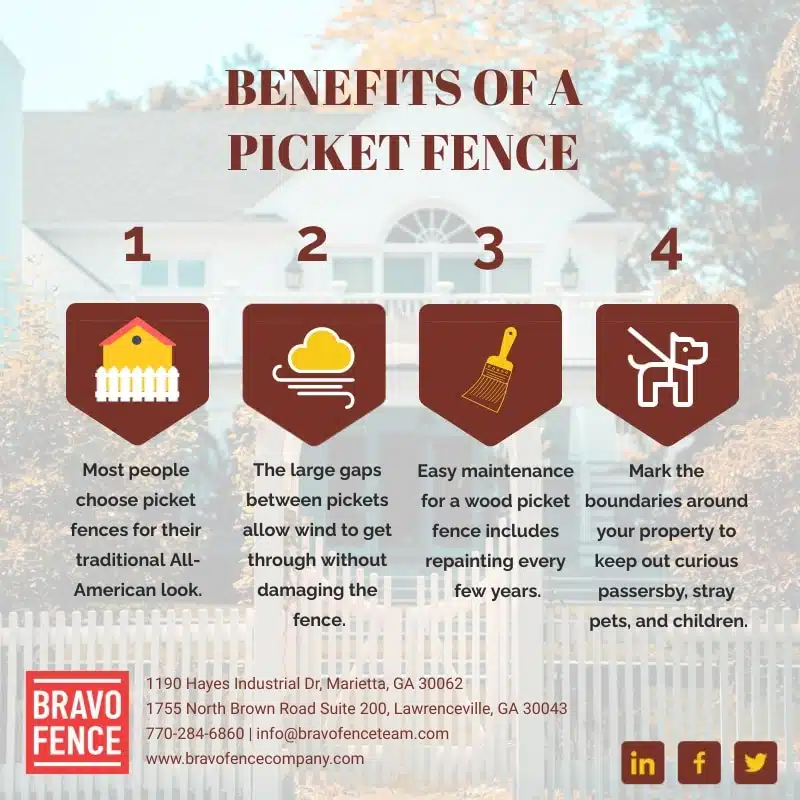 BENEFITS OF A PICKET FENCE

1

Most people choose picket fences for their traditional All-American look.

2

The large gaps between pickets allow wind to get through without damaging the fence.

3

Easy maintenance for a wood picket fence includes repainting every few years.

4

Mark the boundaries around your property to keep out curious passersby, stray pets, and children.

BRAVO FENCE

1190 Hayes Industrial Dr, Marietta, GA 30062
1755 North Brown Road Suite 200, Lawrenceville, GA 30043
770-284-6860 | info@bravofenceteam.com
www.bravofencecompany.com

in f