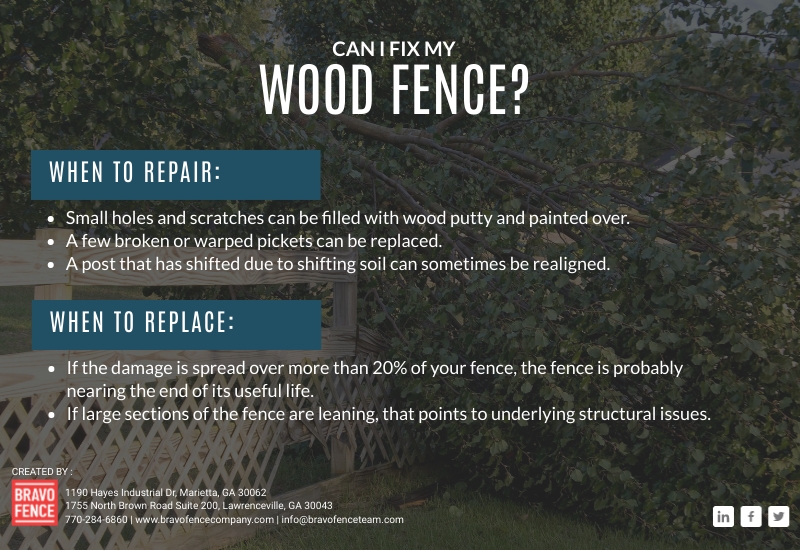 CAN I FIX MY
WOOD FENCE?

WHEN TO REPAIR:

- Small holes and scratches can be filled with wood putty and painted over.
- A few broken or warped pickets can be replaced.
- A post that has shifted due to shifting soil can sometimes be realigned.

WHEN TO REPLACE:

- If the damage is spread over more than 20% of your fence, the fence is probably nearing the end of its useful life.
- If large sections of the fence are leaning, that points to underlying structural issues.

CREATED BY :

BRAVO FENCE

1190 Hayes Industrial Dr, Marietta, GA 30062
1755 North Brown Road Suite 200, Lawrenceville, GA 30043
770-284-6860 | www.bravofencecompany.com | info@bravofenceteam.com

in f