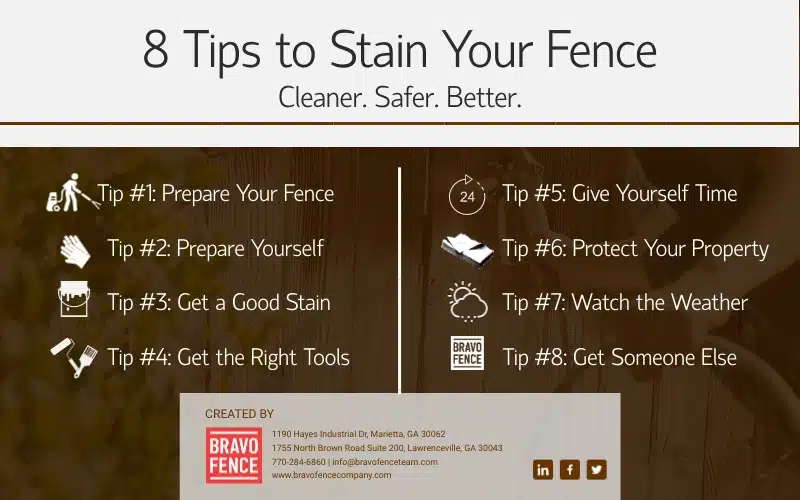 8 Tips to Stain Your Fence

Cleaner. Safer. Better.

Tip #1: Prepare Your Fence

Tip #2: Prepare Yourself

Tip #3: Get a Good Stain

Tip #4: Get the Right Tools

24

Tip #5: Give Yourself Time

Tip #6: Protect Your Property

Tip #7: Watch the Weather

BRAVO FENCE

Tip #8: Get Someone Else

CREATED BY

BRAVO FENCE

1190 Hayes Industrial Dr, Marietta, GA 30062
1755 North Brown Road Suite 200, Lawrenceville, GA 30043
770-284-6860 | info@bravofenceteam.com
www.bravofencecompany.com

in f