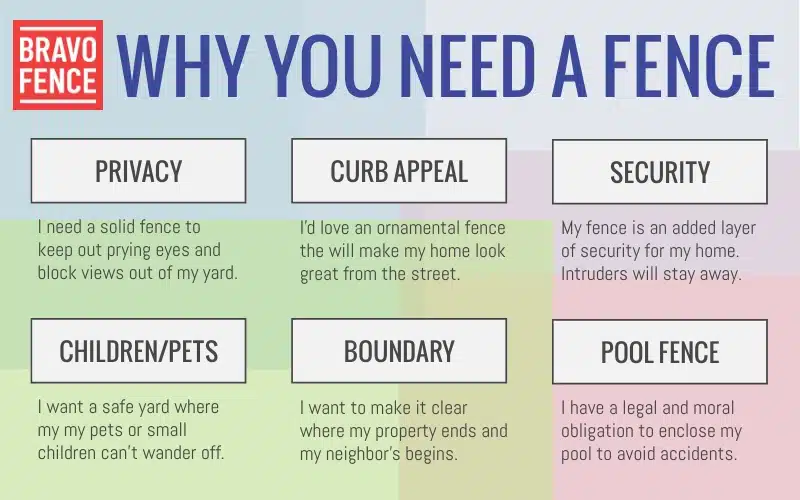 BRAVO FENCE

WHY YOU NEED A FENCE

PRIVACY

I need a solid fence to keep out prying eyes and block views out of my yard.

CURB APPEAL

I'd love an ornamental fence the will make my home look great from the street.

SECURITY

My fence is an added layer of security for my home. Intruders will stay away.

CHILDREN/PETS

I want a safe yard where my my pets or small children can't wander off.

BOUNDARY

I want to make it clear where my property ends and my neighbor's begins.

POOL FENCE

I have a legal and moral obligation to enclose my pool to avoid accidents.