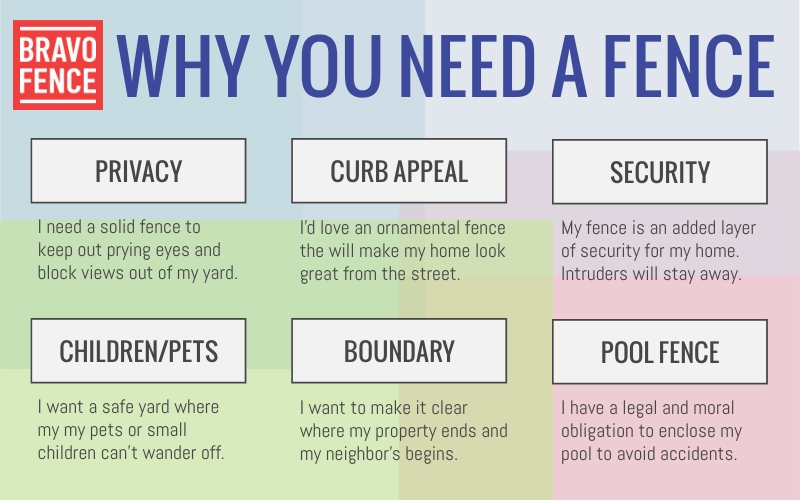 BRAVO FENCE

WHY YOU NEED A FENCE

PRIVACY

I need a solid fence to keep out prying eyes and block views out of my yard.

CURB APPEAL

I'd love an ornamental fence the will make my home look great from the street.

SECURITY

My fence is an added layer of security for my home. Intruders will stay away.

CHILDREN/PETS

I want a safe yard where my my pets or small children can't wander off.

BOUNDARY

I want to make it clear where my property ends and my neighbor's begins.

POOL FENCE

I have a legal and moral obligation to enclose my pool to avoid accidents.