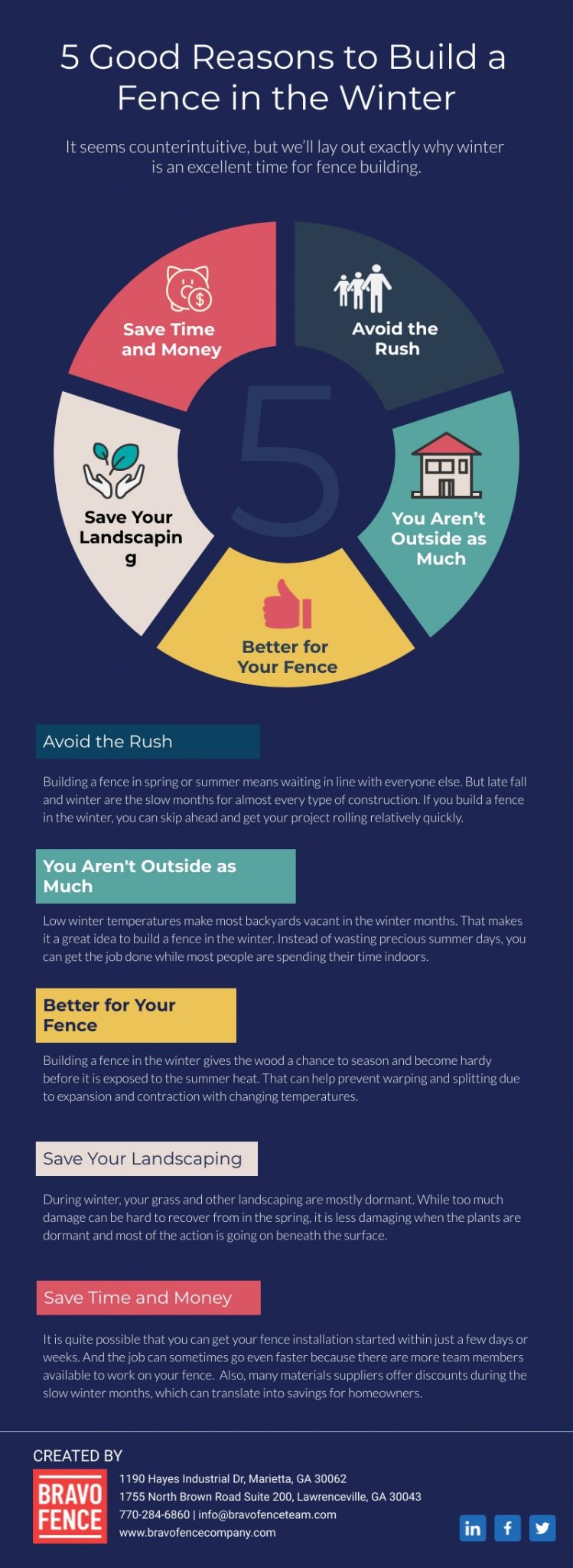 5 Good Reasons to Build a Fence in the Winter

It seems counterintuitive, but we'll lay out exactly why winter is an excellent time for fence building.

Save Time and Money

Avoid the Rush

5

Save Your Landscapin g

You Aren't Outside as Much

Better for Your Fence

Avoid the Rush

Building a fence in spring or summer means waiting in line with everyone else. But late fall and winter are the slow months for almost every type of construction. If you build a fence in the winter, you can skip ahead and get your project rolling relatively quickly.

You Aren't Outside as Much

Low winter temperatures make most backyards vacant in the winter months. That makes it a great idea to build a fence in the winter. Instead of wasting precious summer days, you can get the job done while most people are spending their time indoors.

Better for Your Fence

Building a fence in the winter gives the wood a chance to season and become hardy before it is exposed to the summer heat. That can help prevent warping and splitting due to expansion and contraction with changing temperatures.

Save Your Landscaping

During winter, your grass and other landscaping are mostly dormant. While too much damage can be hard to recover from in the spring, it is less damaging when the plants are dormant and most of the action is going on beneath the surface.

Save Time and Money

It is quite possible that you can get your fence installation started within just a few days or weeks. And the job can sometimes go even faster because there are more team members available to work on your fence. Also, many materials suppliers offer discounts during the slow winter months, which can translate into savings for homeowners.

CREATED BY

BRAVO FENCE

1190 Hayes Industrial Dr, Marietta, GA 30062
1755 North Brown Road Suite 200, Lawrenceville, GA 30043
770-284-6860 | info@bravofenceteam.com
www.bravofencecompany.com

in f